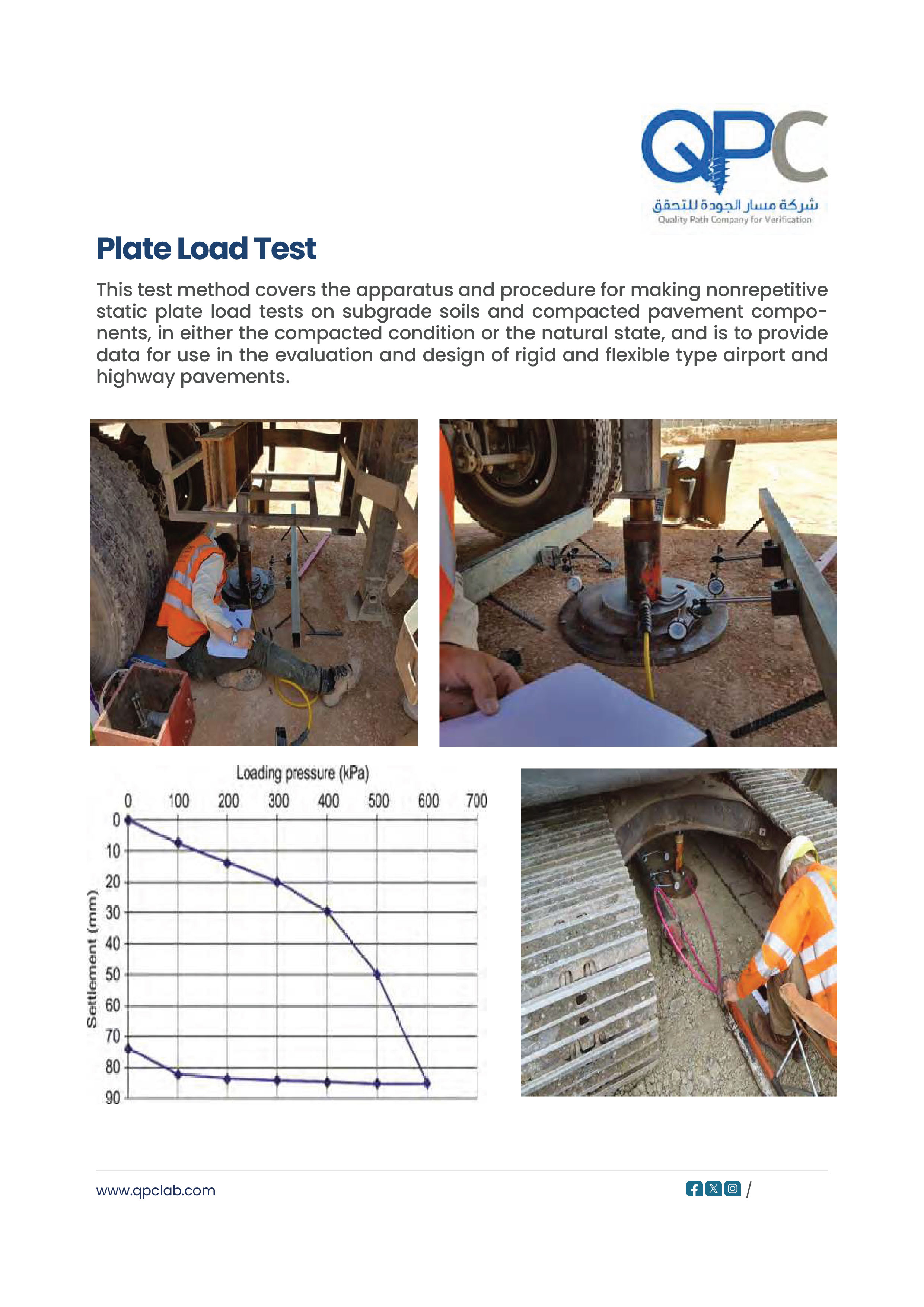 QPC
شركة مسار الجودة للتحقق
Quality Path Company for Verification

Plate Load Test

This test method covers the apparatus and procedure for making nonrepetitive static plate load tests on subgrade soils and compacted pavement components, in either the compacted condition or the natural state, and is to provide data for use in the evaluation and design of rigid and flexible type airport and highway pavements.

Loading pressure (kPa)
0 100 200 300 400 500 600 700
Settlement (mm)
0 10 20 30 40 50 60 70 80 90

www.qpclab.com /