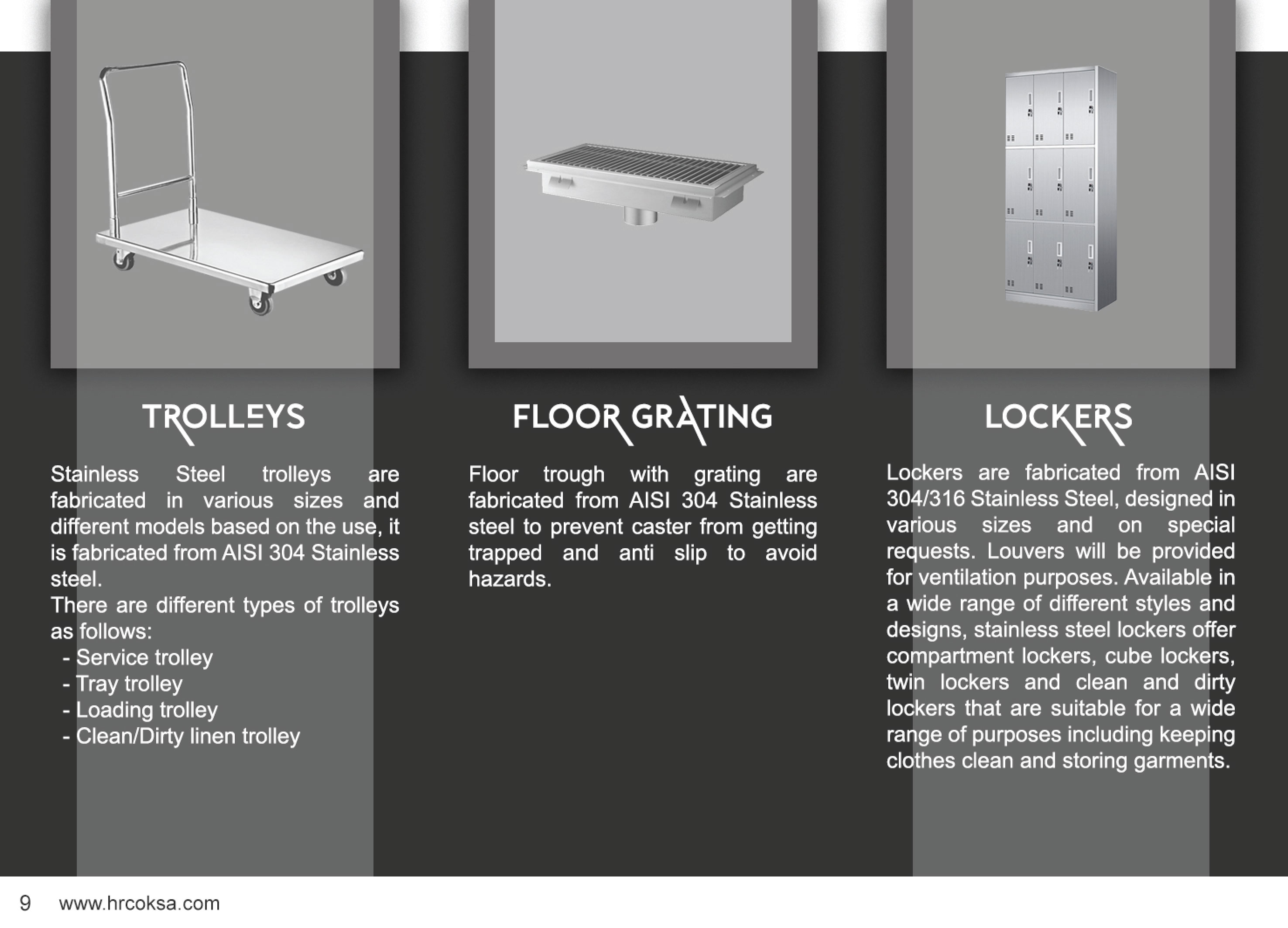 TROLLEYS

Stainless Steel trolleys are fabricated in various sizes and different models based on the use, it is fabricated from AISI 304 Stainless steel.
There are different types of trolleys as follows:
- Service trolley
- Tray trolley
- Loading trolley
- Clean/Dirty linen trolley

FLOOR GRATING

Floor trough with grating are fabricated from AISI 304 Stainless steel to prevent caster from getting trapped and anti slip to avoid hazards.

LOCKERS

Lockers are fabricated from AISI 304/316 Stainless Steel, designed in various sizes and on special requests. Louvers will be provided for ventilation purposes. Available in a wide range of different styles and designs, stainless steel lockers offer compartment lockers, cube lockers, twin lockers and clean and dirty lockers that are suitable for a wide range of purposes including keeping clothes clean and storing garments.

9 www.hrcoksa.com