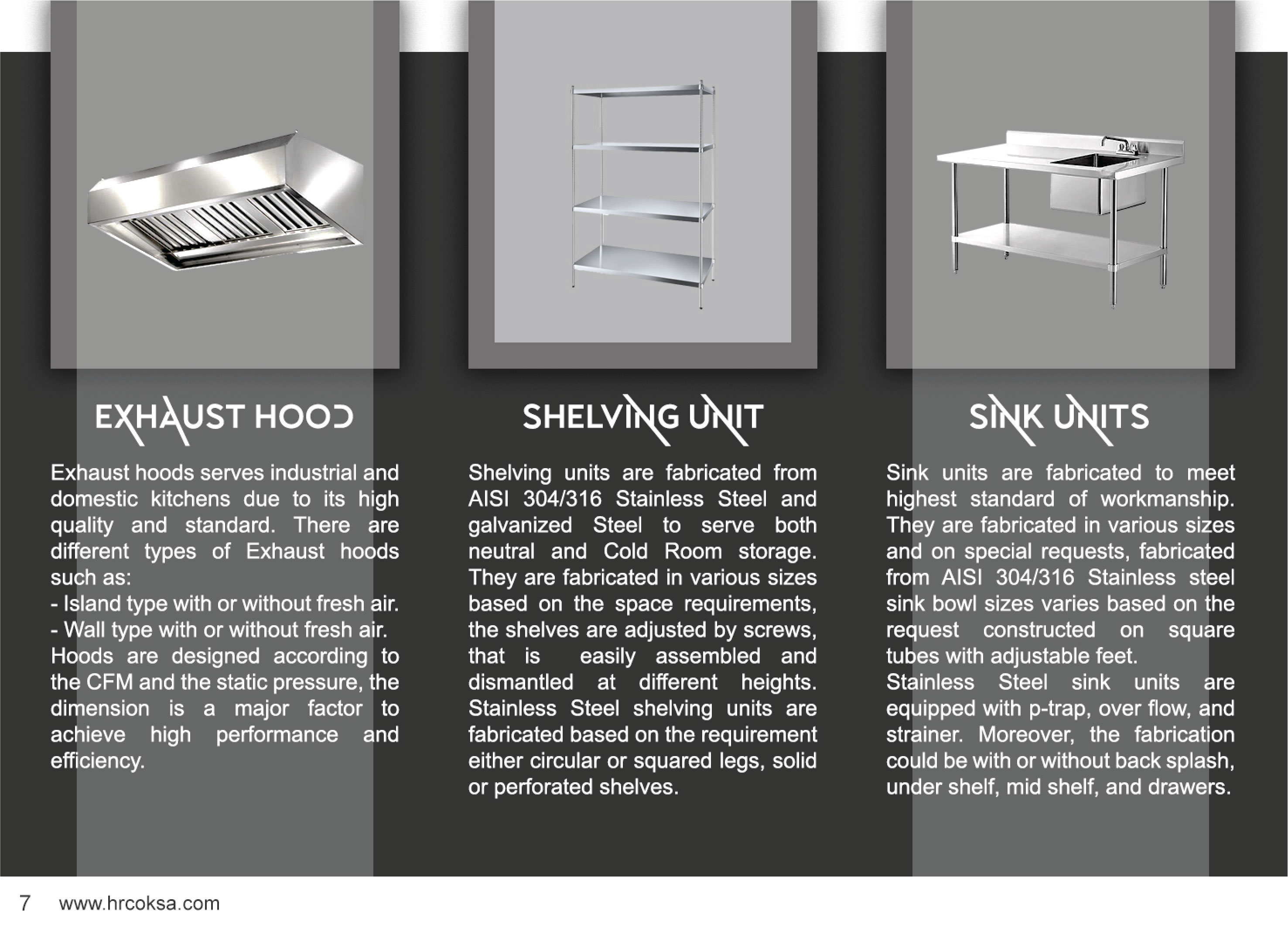 EXHAUST HOOD

Exhaust hoods serves industrial and domestic kitchens due to its high quality and standard. There are different types of Exhaust hoods such as:
- Island type with or without fresh air.
- Wall type with or without fresh air.
Hoods are designed according to the CFM and the static pressure, the dimension is a major factor to achieve high performance and efficiency.

SHELVING UNIT

Shelving units are fabricated from AISI 304/316 Stainless Steel and galvanized Steel to serve both neutral and Cold Room storage. They are fabricated in various sizes based on the space requirements, the shelves are adjusted by screws, that is easily assembled and dismantled at different heights. Stainless Steel shelving units are fabricated based on the requirement either circular or squared legs, solid or perforated shelves.

SINK UNITS

Sink units are fabricated to meet highest standard of workmanship. They are fabricated in various sizes and on special requests, fabricated from AISI 304/316 Stainless steel sink bowl sizes varies based on the request constructed on square tubes with adjustable feet.
Stainless Steel sink units are equipped with p-trap, over flow, and strainer. Moreover, the fabrication could be with or without back splash, under shelf, mid shelf, and drawers.

7 www.hrcoksa.com