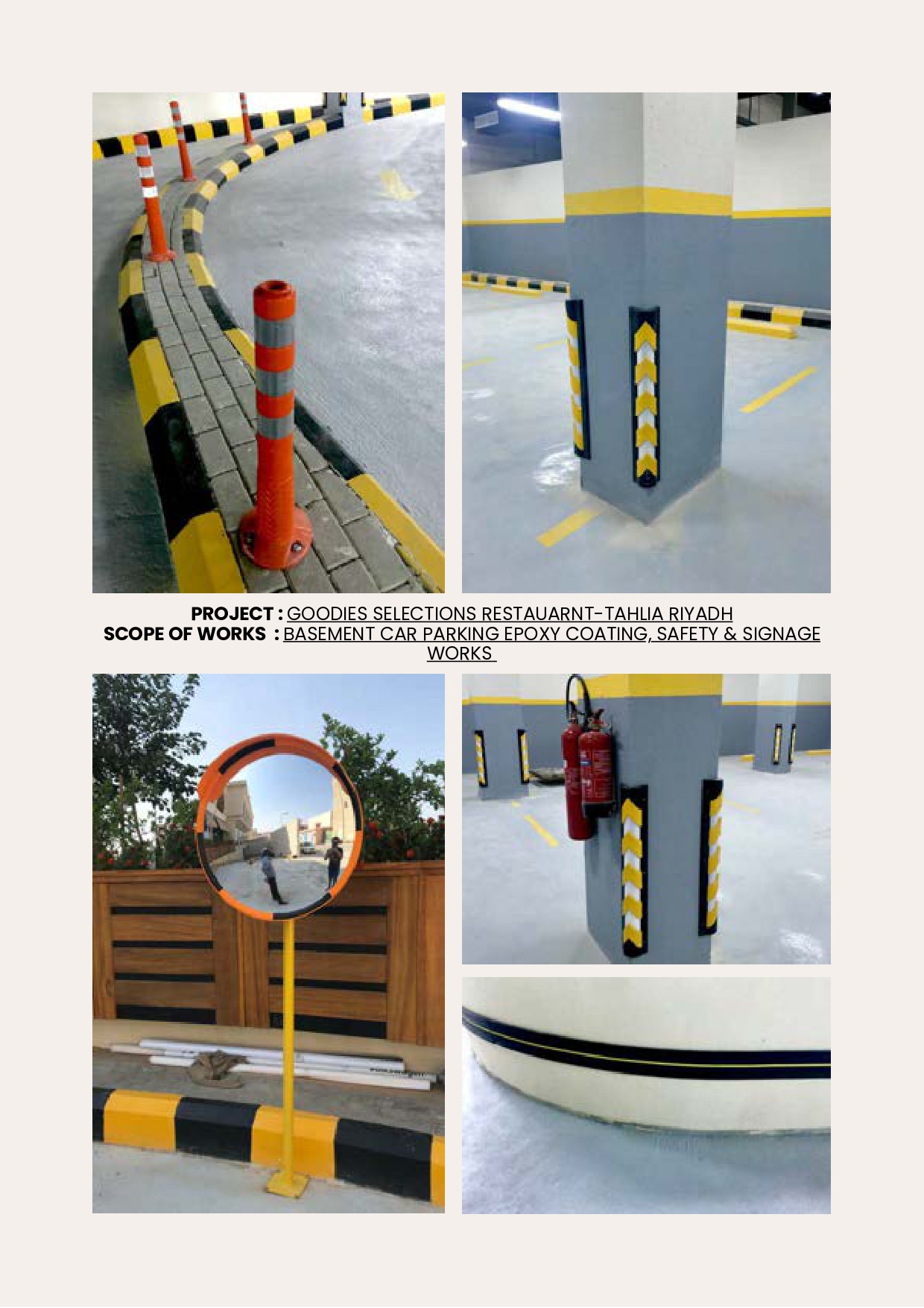 PROJECT : GOODIES SELECTIONS RESTAUARNT-TAHLIA RIYADH
SCOPE OF WORKS : BASEMENT CAR PARKING EPOXY COATING, SAFETY & SIGNAGE WORKS