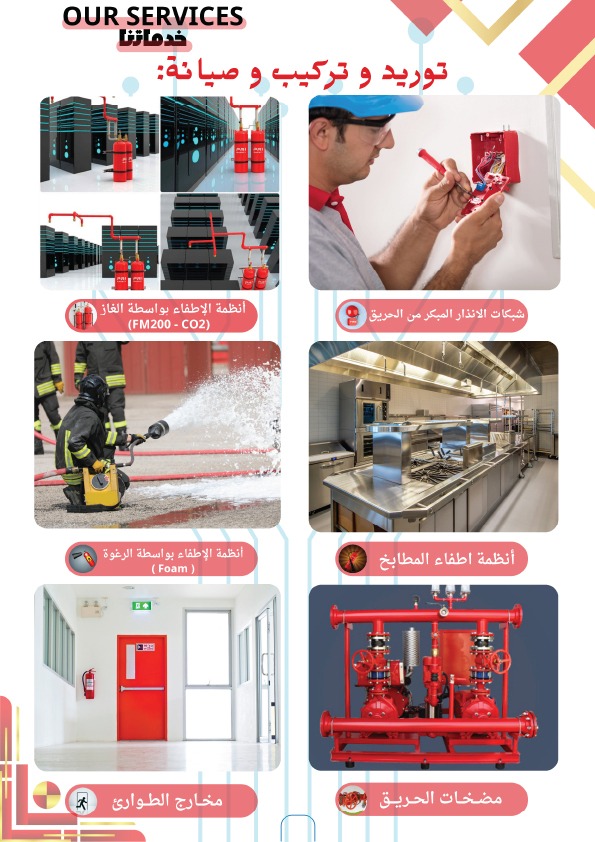 OUR SERVICES
خدماتنا

توريد و تركيب و صيانة:

شبكات الانذار المبكر من الحريق

أنظمة الإطفاء بواسطة الغاز
(FM200 - CO2)

أنظمة اطفاء المطابخ

أنظمة الإطفاء بواسطة الرغوة
( Foam )

مضخات الحريق

مخارج الطوارئ